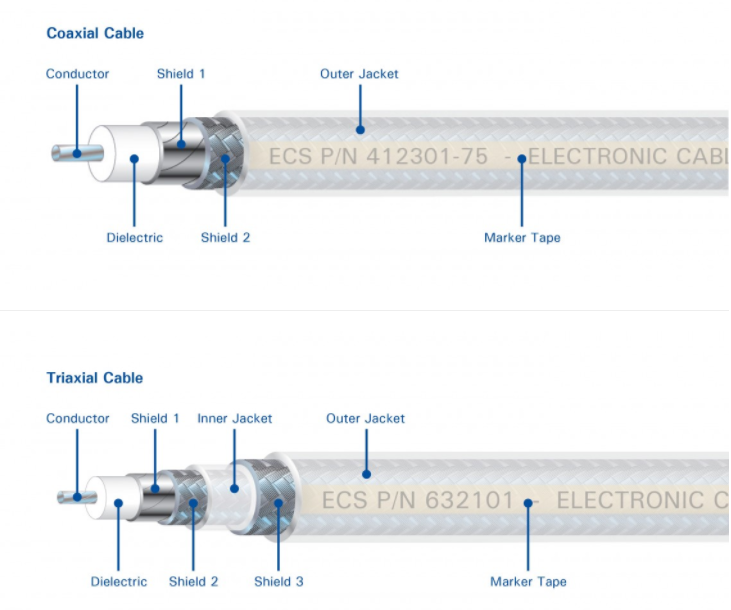 Coaxial Cable

Conductor
Shield 1
Outer Jacket
ECS P/N 412301-75 - ELECTRONIC CABL
Dielectric
Shield 2
Marker Tape

Triaxial Cable

Conductor
Shield 1
Inner Jacket
Outer Jacket
ECS P/N 632101 - ELECTRONIC C
Dielectric
Shield 2
Shield 3
Marker Tape